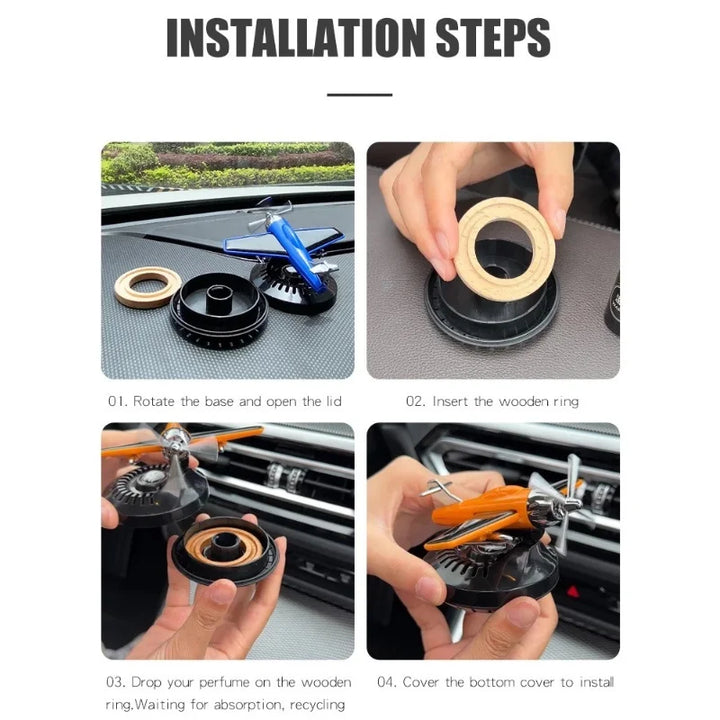 INSTALLATION STEPS

01. Rotate the base and open the lid

02. Insert the wooden ring

03. Drop your perfume on the wooden ring,Waiting for absorption, recycling

04. Cover the bottom cover to install