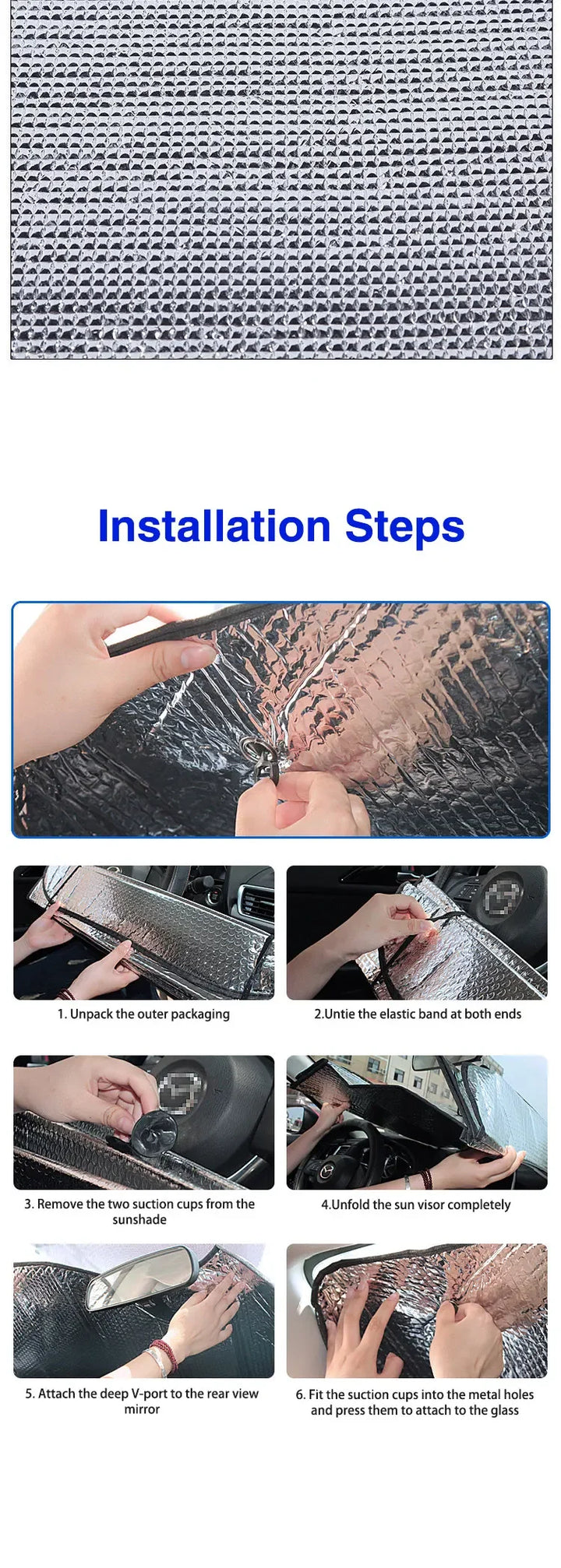 Installation Steps

1. Unpack the outer packaging

2.Untie the elastic band at both ends

3. Remove the two suction cups from the sunshade

4.Unfold the sun visor completely

5. Attach the deep V-port to the rear view mirror

6. Fit the suction cups into the metal holes and press them to attach to the glass